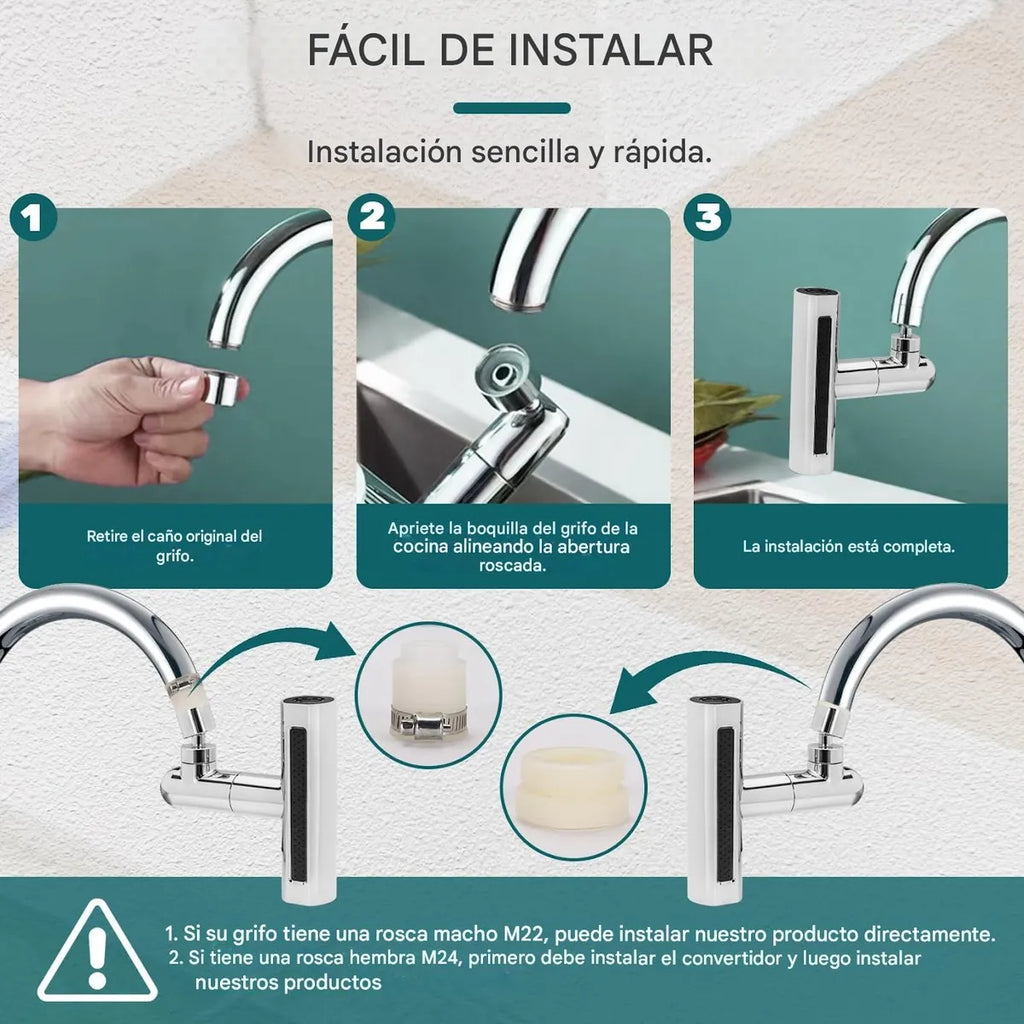 FÁCIL DE INSTALAR

Instalación sencilla y rápida.

1

Retire el caño original del grifo.

2

Apriete la boquilla del grifo de la cocina alineando la abertura roscada.

3

La instalación está completa.

1. Si su grifo tiene una rosca macho M22, puede instalar nuestro producto directamente.
2. Si tiene una rosca hembra M24, primero debe instalar el convertidor y luego instalar nuestros productos